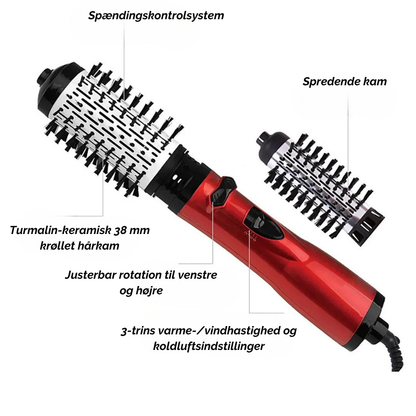 Spændingskontrolsystem

Spredende kam

Turmalin-keramisk 38 mm krøllet hårkam

Justerbar rotation til venstre og højre

3-trins varme-/vindhastighed og koldluftsindstillinger